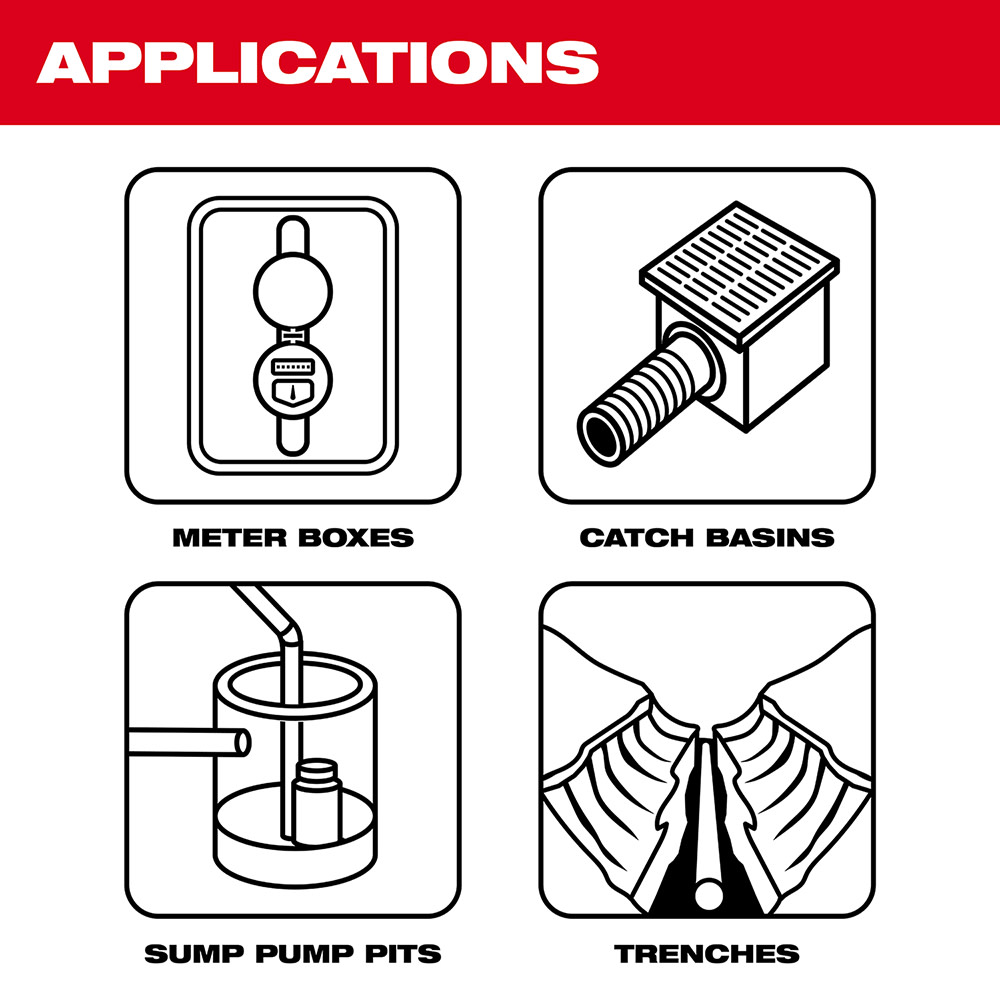 APPLICATIONS

METER BOXES

CATCH BASINS

SUMP PUMP PITS

TRENCHES