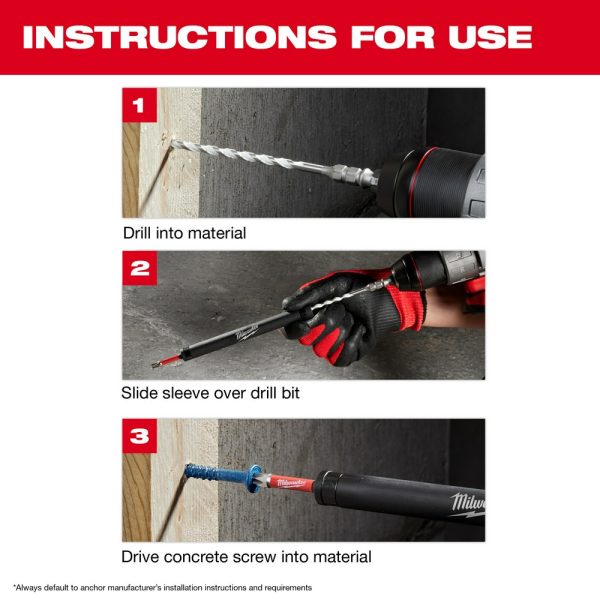 INSTRUCTIONS FOR USE

1

Drill into material

2

Milwaukee

Slide sleeve over drill bit

3

Milwaukee

Milw

Drive concrete screw into material

*Always default to anchor manufacturer's installation instructions and requirements